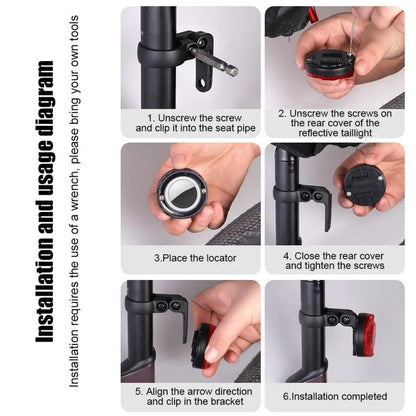 Installation and usage diagram

Installation requires the use of a wrench, please bring your own tools

1. Unscrew the screw and clip it into the seat pipe

2. Unscrew the screws on the rear cover of the reflective taillight

3.Place the locator

4. Close the rear cover and tighten the screws

5. Align the arrow direction and clip in the bracket

6.Installation completed