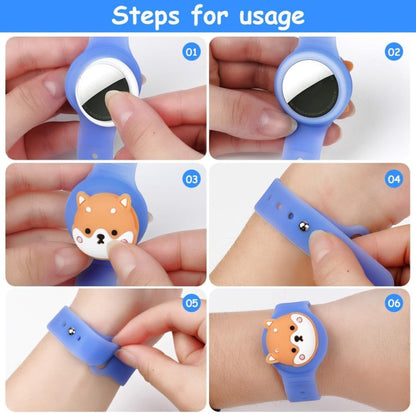 Steps for usage

01

02

03

04

05

06