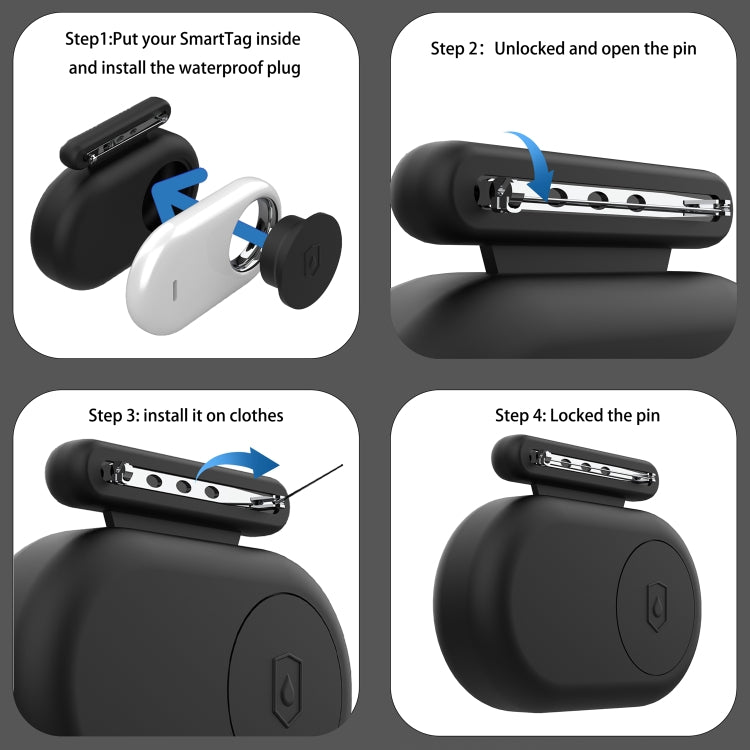 Step1:Put your SmartTag inside and install the waterproof plug

Step 2: Unlocked and open the pin

Step 3: install it on clothes

Step 4: Locked the pin