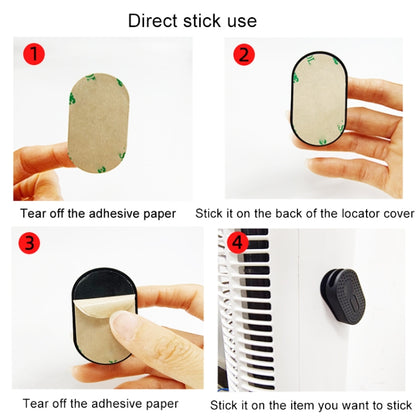 Direct stick use

1

Tear off the adhesive paper

2

Stick it on the back of the locator cover

3

Tear off the adhesive paper

4

Stick it on the item you want to stick