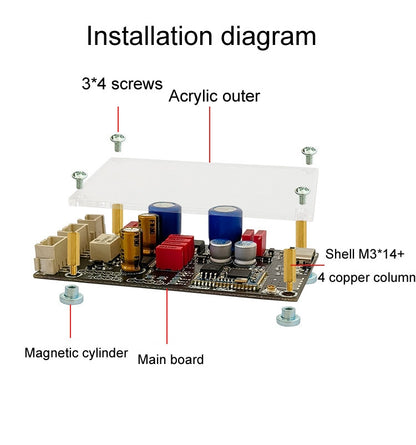 Installation diagram

3*4 screws

Acrylic outer

Shell M3*14+

4 copper column

Magnetic cylinder

Main board