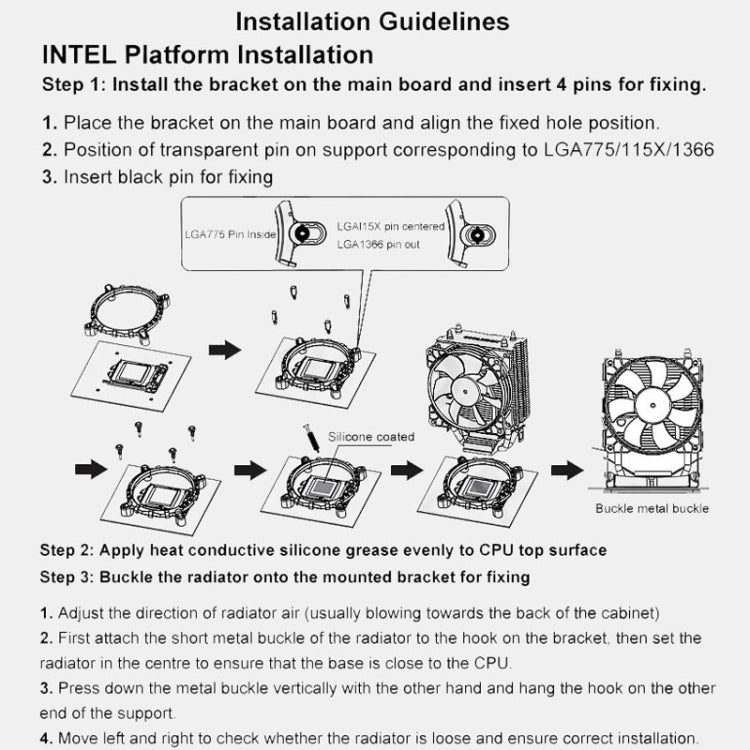 Installation Guidelines

INTEL Platform Installation

Step 1: Install the bracket on the main board and insert 4 pins for fixing.

1. Place the bracket on the main board and align the fixed hole position.
2. Position of transparent pin on support corresponding to LGA775/115X/1366
3. Insert black pin for fixing

LGA775 Pin Inside

LGAI15X pin centered
LGA1366 pin out

Silicone coated

Buckle metal buckle

Step 2: Apply heat conductive silicone grease evenly to CPU top surface

Step 3: Buckle the radiator onto the mounted bracket for fixing

1. Adjust the direction of radiator air (usually blowing towards the back of the cabinet)
2. First attach the short metal buckle of the radiator to the hook on the bracket, then set the radiator in the centre to ensure that the base is close to the CPU.
3. Press down the metal buckle vertically with the other hand and hang the hook on the other end of the support.
4. Move left and right to check whether the radiator is loose and ensure correct installation.