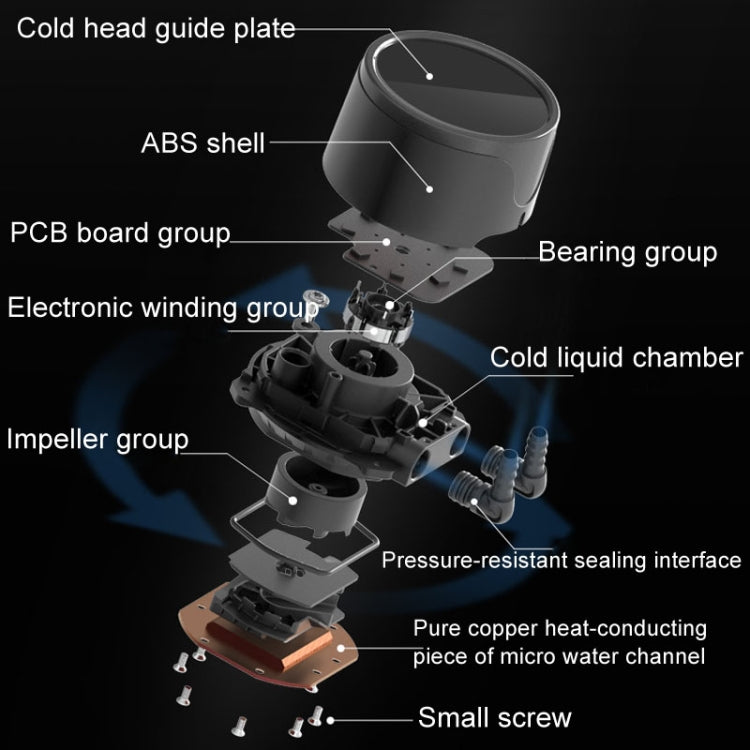 Cold head guide plate

ABS shell

PCB board group

Bearing group

Electronic winding group

Cold liquid chamber

Impeller group

Pressure-resistant sealing interface

Pure copper heat-conducting piece of micro water channel

Small screw