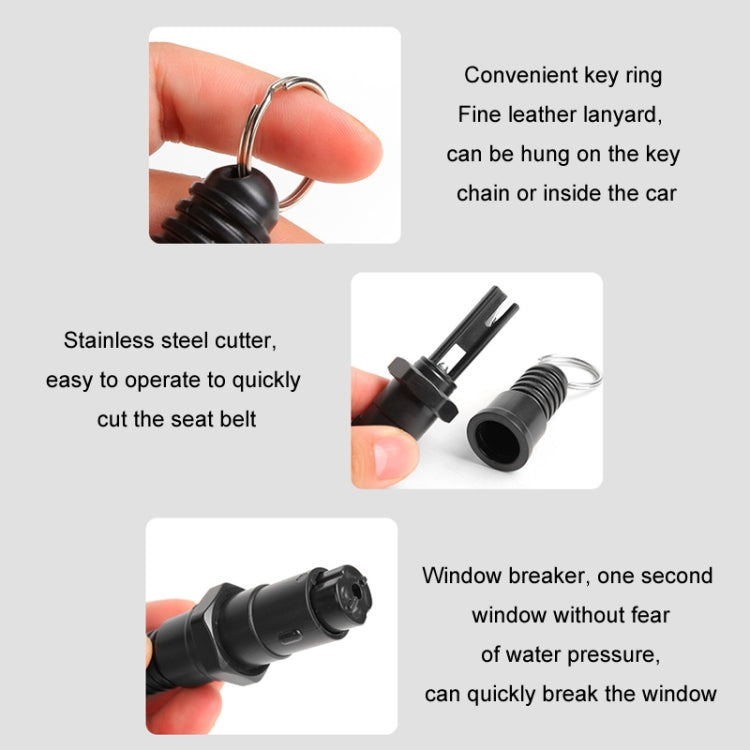 Convenient key ring
Fine leather lanyard,
can be hung on the key
chain or inside the car

Stainless steel cutter,
easy to operate to quickly
cut the seat belt

Window breaker, one second
window without fear
of water pressure,
can quickly break the window