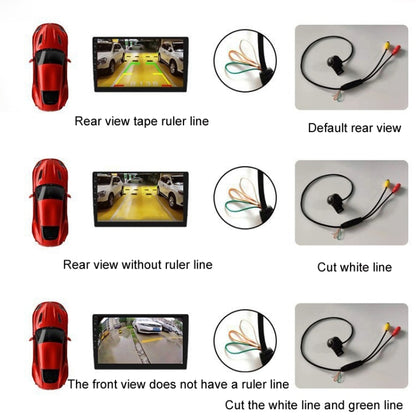 Rear view tape ruler line

Default rear view

Rear view without ruler line

Cut white line

The front view does not have a ruler line

Cut the white line and green line