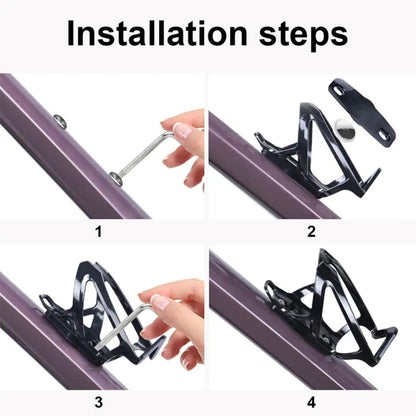 Installation steps

1

2

3

4