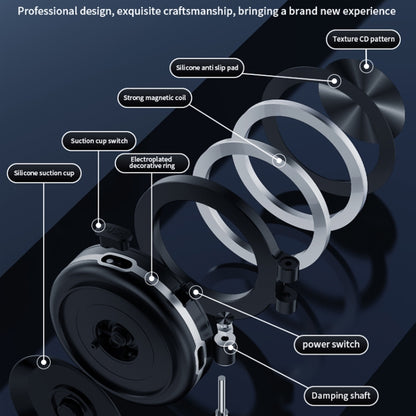 Professional design, exquisite craftsmanship, bringing a brand new experience

Texture CD pattern

Silicone anti slip pad

Strong magnetic coil

Suction cup switch

Electroplated decorative ring

Silicone suction cup

power switch

Damping shaft