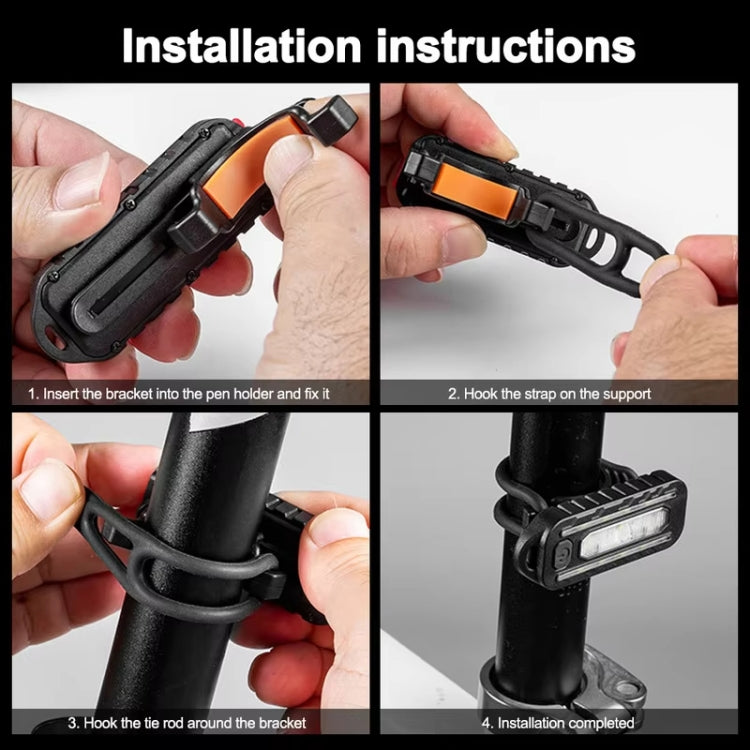 Installation instructions

1. Insert the bracket into the pen holder and fix it

2. Hook the strap on the support

3. Hook the tie rod around the bracket

4. Installation completed