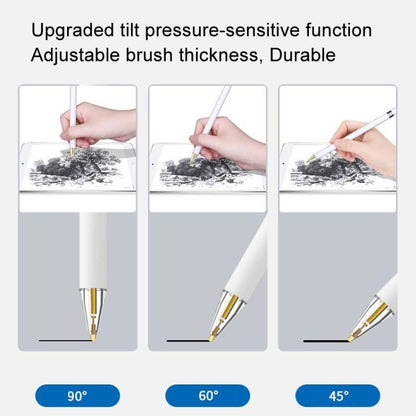 Upgraded tilt pressure-sensitive function
Adjustable brush thickness, Durable

90°

60°

45°