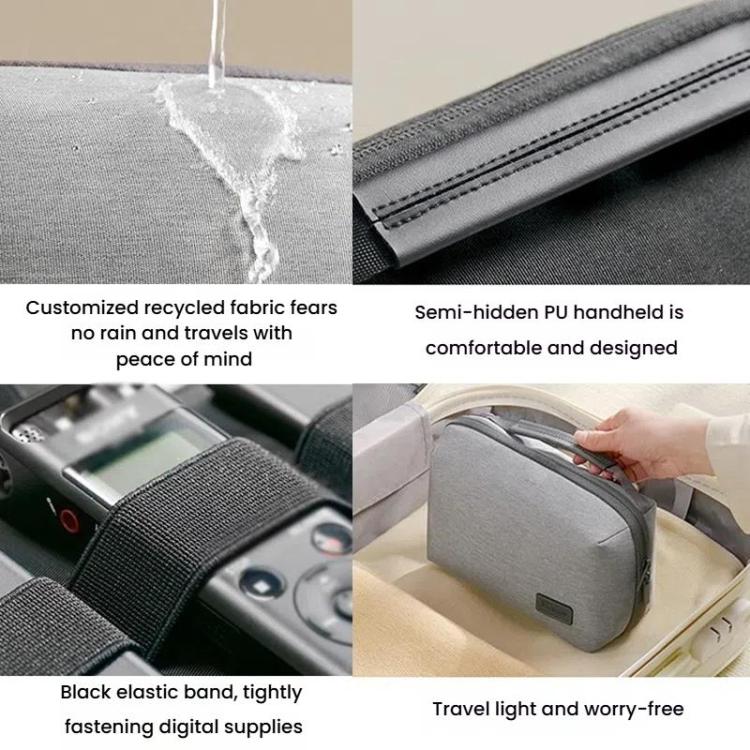 Customized recycled fabric fears no rain and travels with peace of mind

Semi-hidden PU handheld is comfortable and designed

Black elastic band, tightly fastening digital supplies

Travel light and worry-free