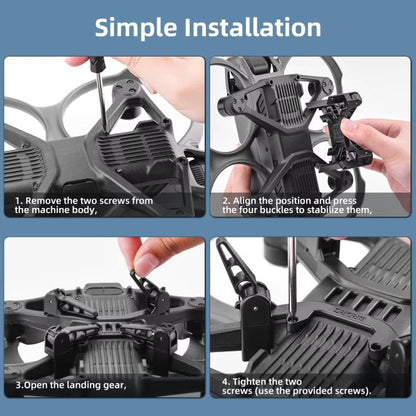 Simple Installation

1. Remove the two screws from the machine body,

2. Align the position and press the four buckles to stabilize them,

3.Open the landing gear,

4. Tighten the two screws (use the provided screws).