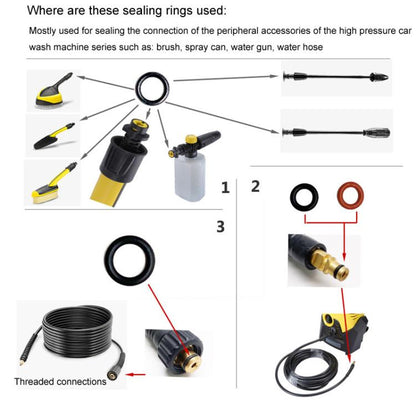 Where are these sealing rings used:

Mostly used for sealing the connection of the peripheral accessories of the high pressure car wash machine series such as: brush, spray can, water gun, water hose

1

2

3

Threaded connections