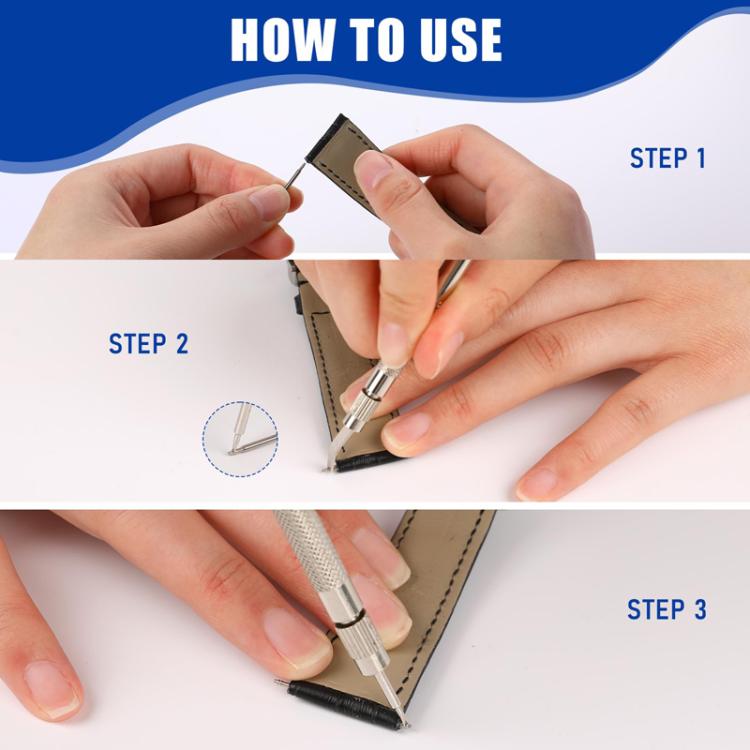 HOW TO USE

STEP 1

STEP 2

STEP 3