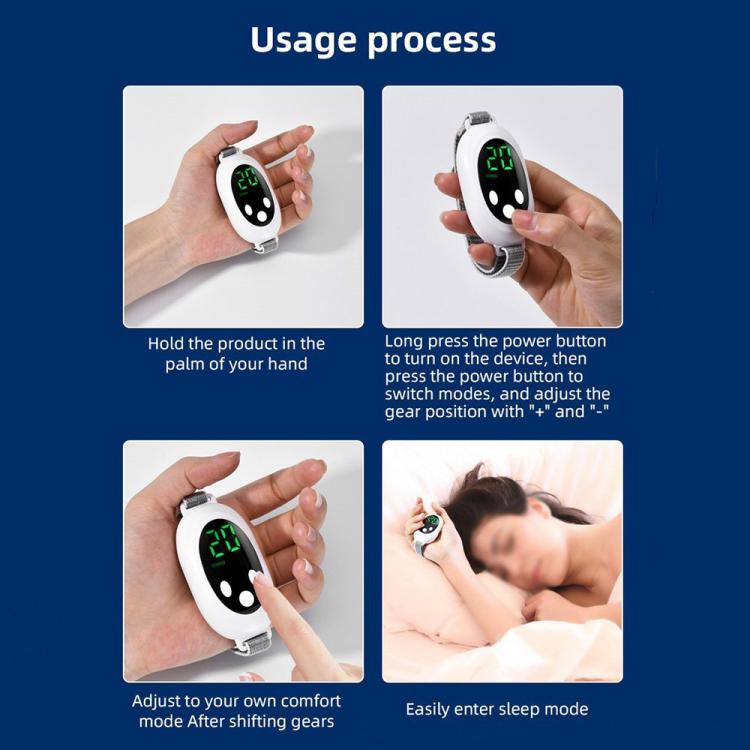 Usage process

20

Hold the product in the palm of your hand

20

Long press the power button to turn on the device, then press the power button to switch modes, and adjust the gear position with "+" and "-"

20

Adjust to your own comfort mode After shifting gears

Easily enter sleep mode