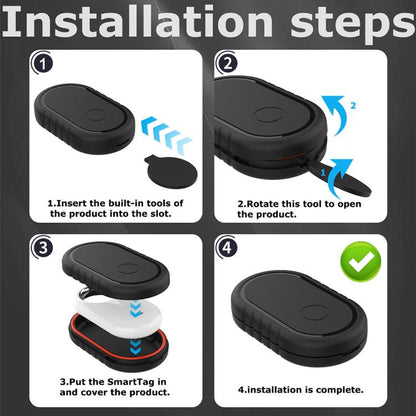 Installation steps

1

1.Insert the built-in tools of the product into the slot.

2

2

1

2.Rotate this tool to open the product.

3

3.Put the SmartTag in and cover the product.

4

4.installation is complete.