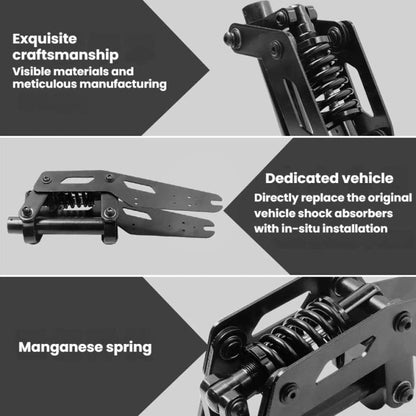 Exquisite craftsmanship
Visible materials and meticulous manufacturing

Dedicated vehicle
Directly replace the original vehicle shock absorbers with in-situ installation

Manganese spring