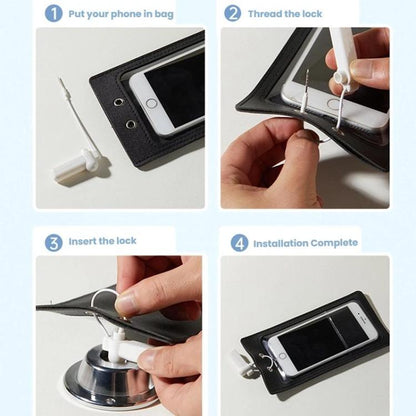 1 Put your phone in bag

2 Thread the lock

3 Insert the lock

4 Installation Complete