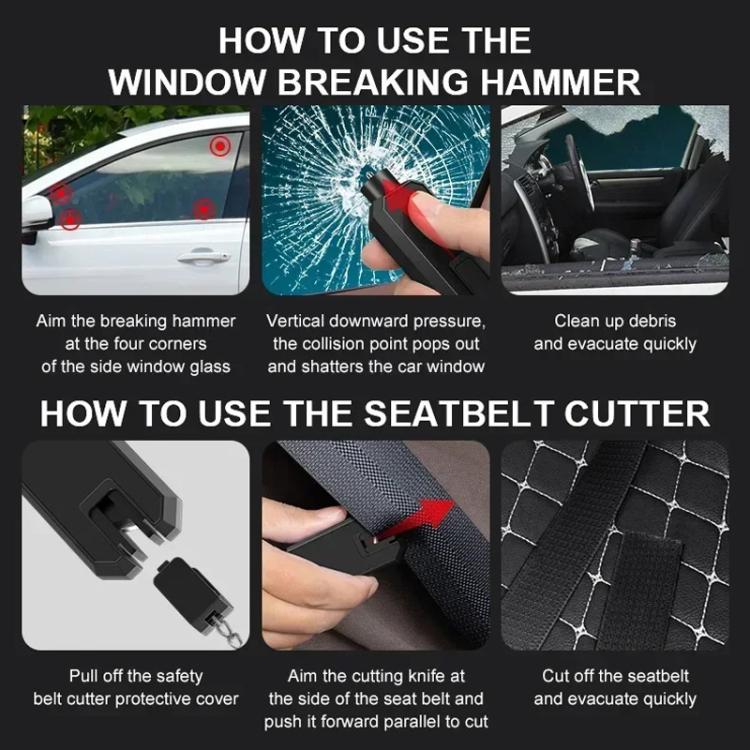 HOW TO USE THE
WINDOW BREAKING HAMMER

Aim the breaking hammer at the four corners of the side window glass

Vertical downward pressure, the collision point pops out and shatters the car window

Clean up debris and evacuate quickly

HOW TO USE THE SEATBELT CUTTER

Pull off the safety belt cutter protective cover

Aim the cutting knife at the side of the seat belt and push it forward parallel to cut

Cut off the seatbelt and evacuate quickly