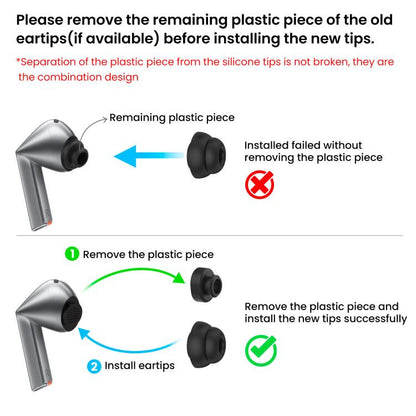 Please remove the remaining plastic piece of the old eartips(if available) before installing the new tips.

*Separation of the plastic piece from the silicone tips is not broken, they are the combination design

Remaining plastic piece

Installed failed without removing the plastic piece

1 Remove the plastic piece

Remove the plastic piece and install the new tips successfully

2 Install eartips