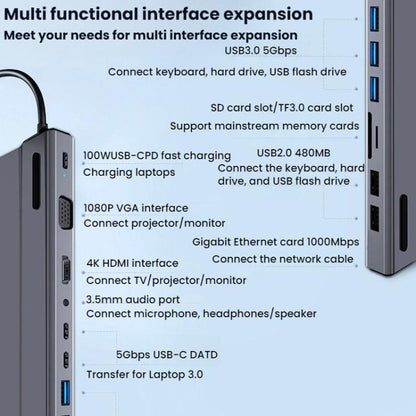 Multi functional interface expansion
Meet your needs for multi interface expansion

USB3.0 5Gbps
Connect keyboard, hard drive, USB flash drive

SD card slot/TF3.0 card slot
Support mainstream memory cards

100WUSB-CPD fast charging
Charging laptops

USB2.0 480MB
Connect the keyboard, hard drive, and USB flash drive

1080P VGA interface
Connect projector/monitor

Gigabit Ethernet card 1000Mbps
Connect the network cable

4K HDMI interface
Connect TV/projector/monitor

3.5mm audio port
Connect microphone, headphones/speaker

5Gbps USB-C DATD
Transfer for Laptop 3.0