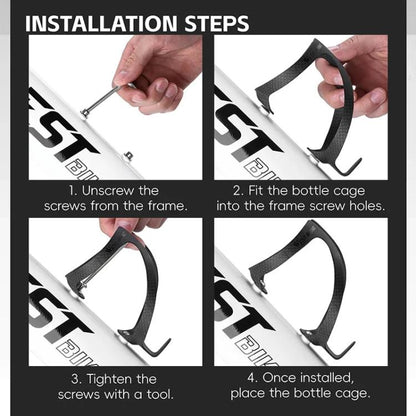 INSTALLATION STEPS

1. Unscrew the screws from the frame.

2. Fit the bottle cage into the frame screw holes.

3. Tighten the screws with a tool.

4. Once installed, place the bottle cage.