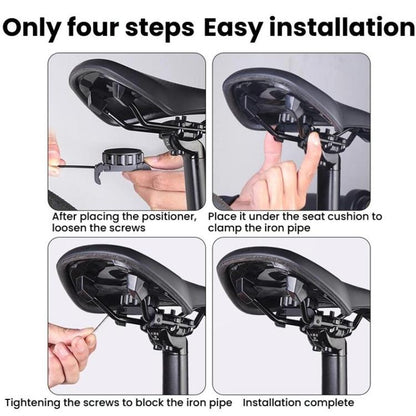 Only four steps Easy installation

After placing the positioner, loosen the screws

Place it under the seat cushion to clamp the iron pipe

Tightening the screws to block the iron pipe

Installation complete