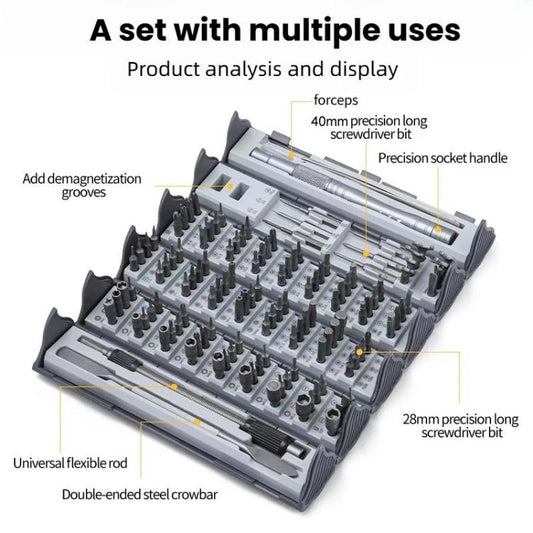 A set with multiple uses

Product analysis and display

forceps

40mm precision long screwdriver bit

Precision socket handle

Add demagnetization grooves

28mm precision long screwdriver bit

Universal flexible rod

Double-ended steel crowbar