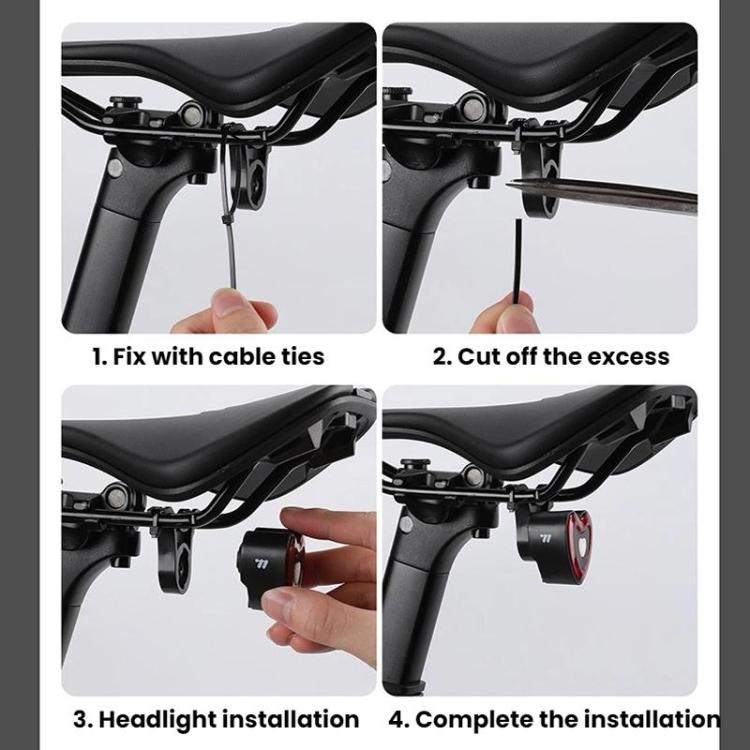 1. Fix with cable ties

2. Cut off the excess

3. Headlight installation

4. Complete the installation