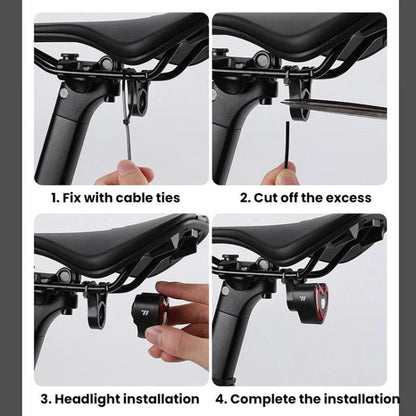 1. Fix with cable ties

2. Cut off the excess

3. Headlight installation

4. Complete the installation