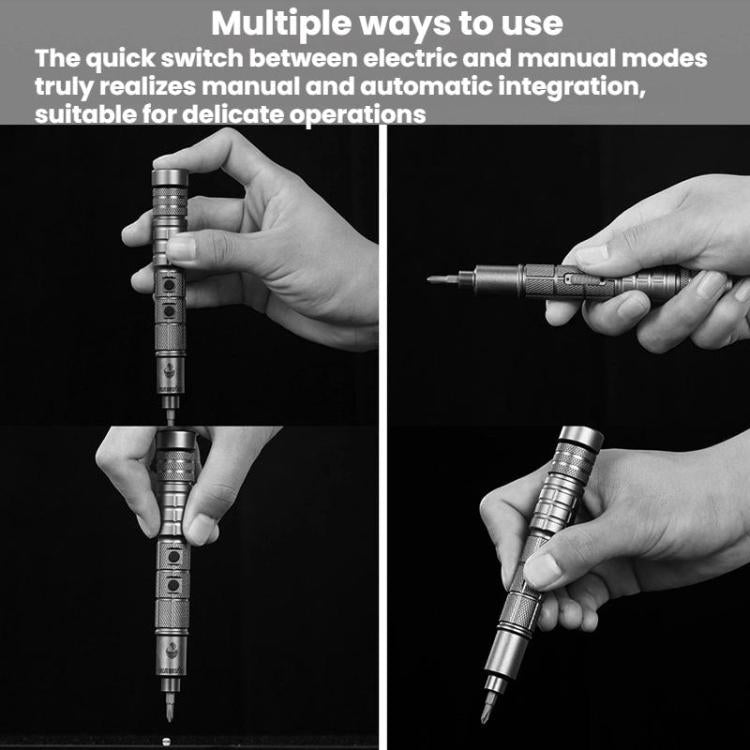 Multiple ways to use

The quick switch between electric and manual modes truly realizes manual and automatic integration, suitable for delicate operations