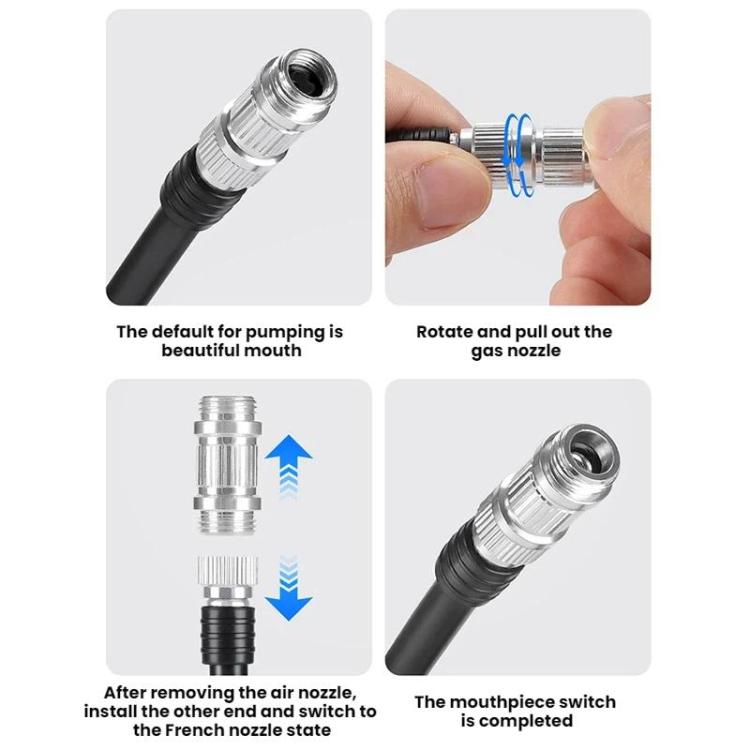 The default for pumping is beautiful mouth

Rotate and pull out the gas nozzle

After removing the air nozzle, install the other end and switch to the French nozzle state

The mouthpiece switch is completed