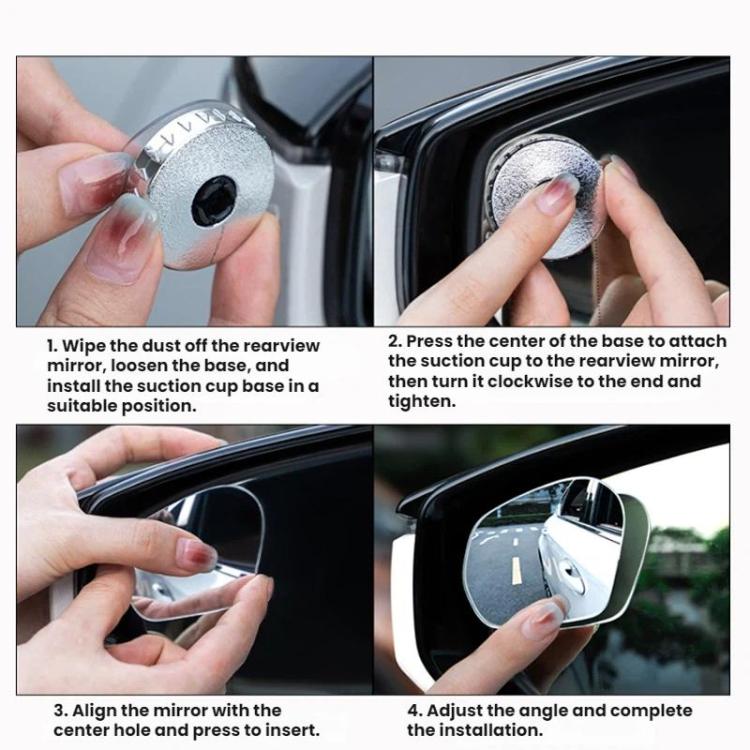 1. Wipe the dust off the rearview mirror, loosen the base, and install the suction cup base in a suitable position.

2. Press the center of the base to attach the suction cup to the rearview mirror, then turn it clockwise to the end and tighten.

3. Align the mirror with the center hole and press to insert.

4. Adjust the angle and complete the installation.