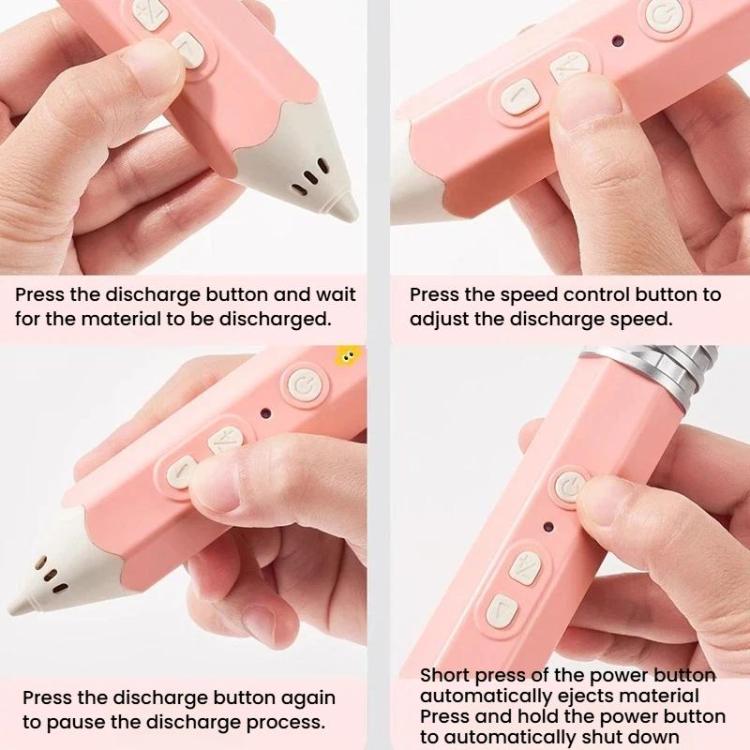 Press the discharge button and wait for the material to be discharged.

Press the speed control button to adjust the discharge speed.

Press the discharge button again to pause the discharge process.

Short press of the power button automatically ejects material
Press and hold the power button to automatically shut down