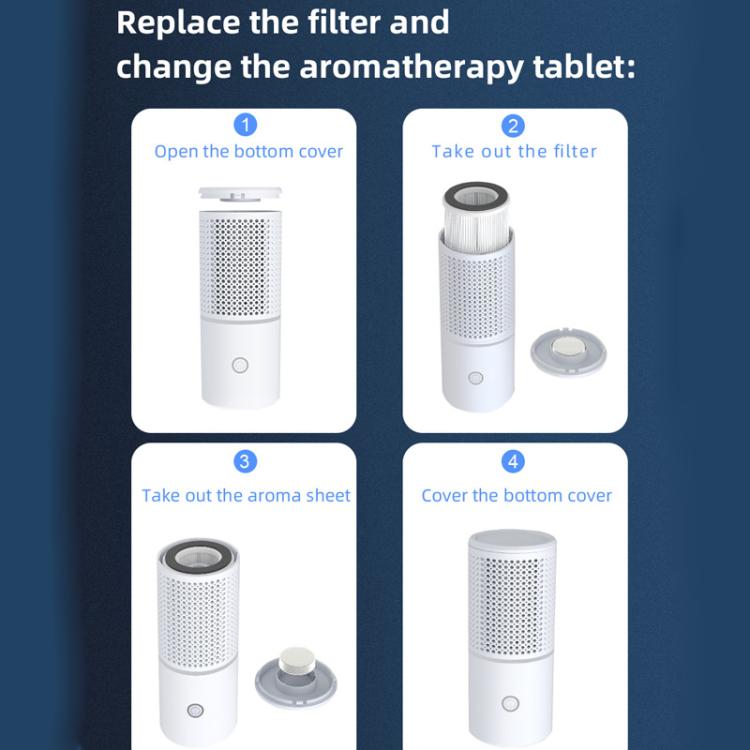 Replace the filter and change the aromatherapy tablet:

1
Open the bottom cover

2
Take out the filter

3
Take out the aroma sheet

4
Cover the bottom cover