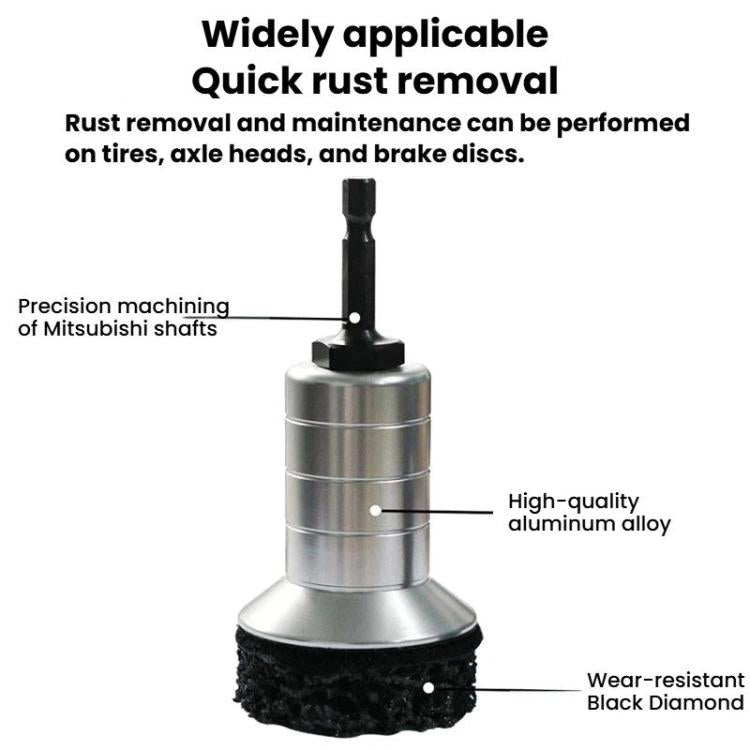 Widely applicable
Quick rust removal

Rust removal and maintenance can be performed on tires, axle heads, and brake discs.

Precision machining of Mitsubishi shafts

High-quality aluminum alloy

Wear-resistant Black Diamond