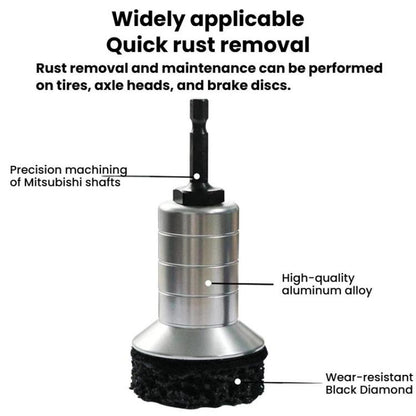 Widely applicable
Quick rust removal

Rust removal and maintenance can be performed on tires, axle heads, and brake discs.

Precision machining of Mitsubishi shafts

High-quality aluminum alloy

Wear-resistant Black Diamond