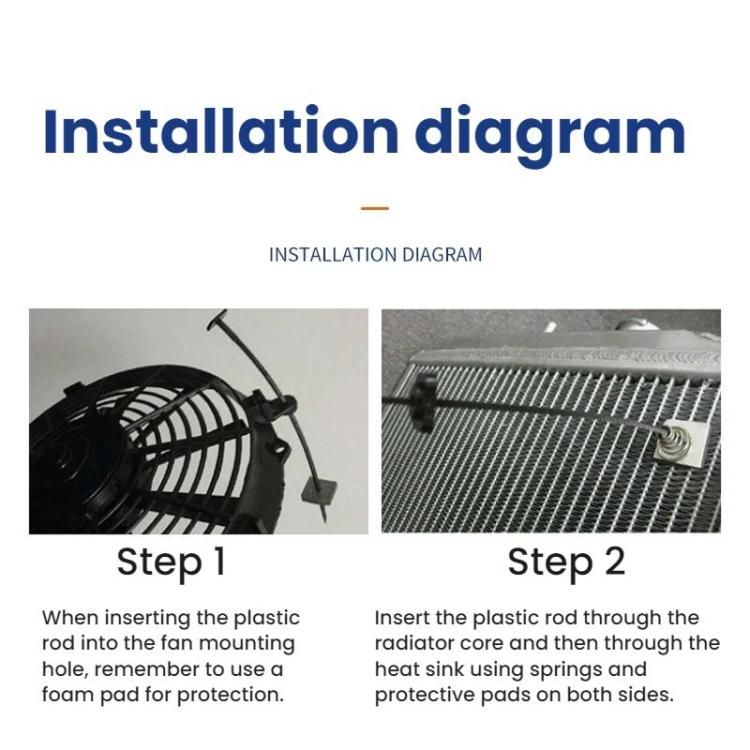 Installation diagram

INSTALLATION DIAGRAM

Step 1

When inserting the plastic rod into the fan mounting hole, remember to use a foam pad for protection.

Step 2

Insert the plastic rod through the radiator core and then through the heat sink using springs and protective pads on both sides.