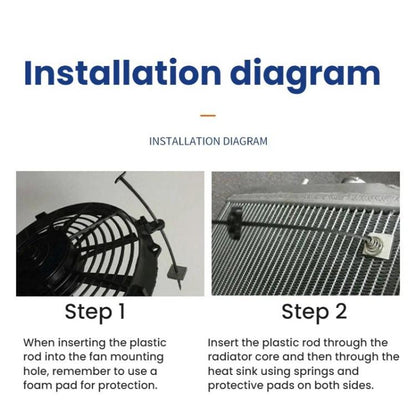 Installation diagram

INSTALLATION DIAGRAM

Step 1

When inserting the plastic rod into the fan mounting hole, remember to use a foam pad for protection.

Step 2

Insert the plastic rod through the radiator core and then through the heat sink using springs and protective pads on both sides.