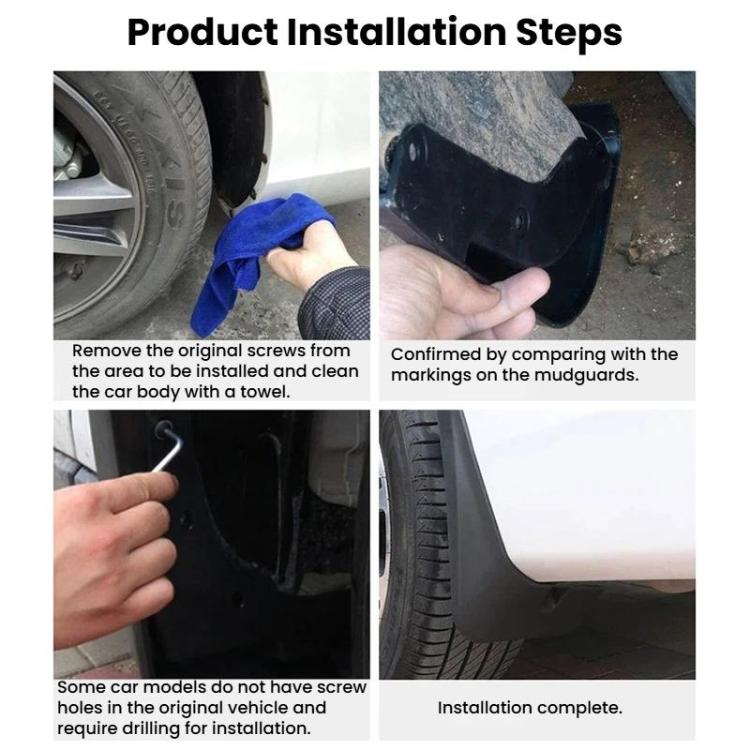 Product Installation Steps

Remove the original screws from the area to be installed and clean the car body with a towel.

Confirmed by comparing with the markings on the mudguards.

Some car models do not have screw holes in the original vehicle and require drilling for installation.

Installation complete.