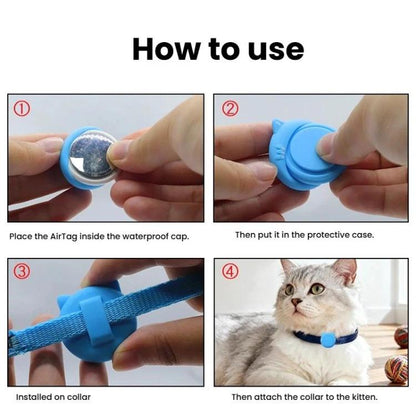 How to use

①

Place the AirTag inside the waterproof cap.

②

Then put it in the protective case.

③

Installed on collar

④

Then attach the collar to the kitten.