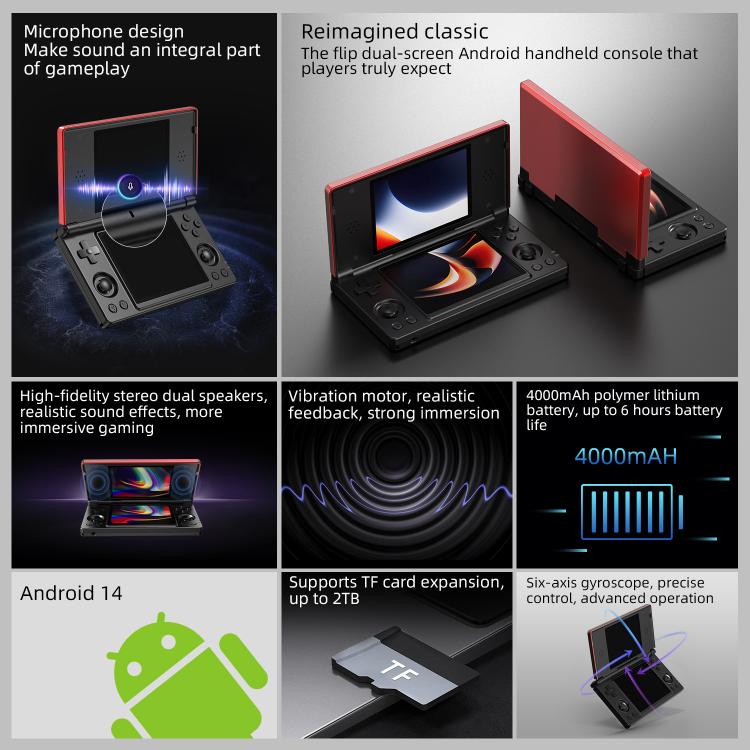 Microphone design
Make sound an integral part of gameplay

Reimagined classic
The flip dual-screen Android handheld console that players truly expect

High-fidelity stereo dual speakers, realistic sound effects, more immersive gaming

Vibration motor, realistic feedback, strong immersion

4000mAh polymer lithium battery, up to 6 hours battery life

4000mAH

Android 14

Supports TF card expansion, up to 2TB

TF

Six-axis gyroscope, precise control, advanced operation