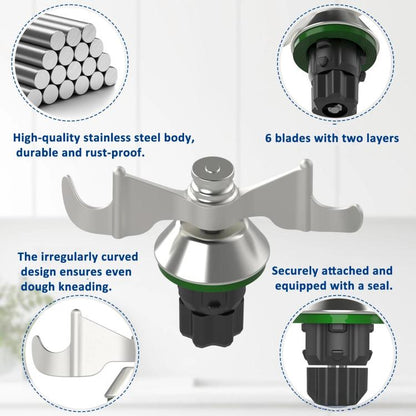 High-quality stainless steel body, durable and rust-proof.

6 blades with two layers

The irregularly curved design ensures even dough kneading.

Securely attached and equipped with a seal.