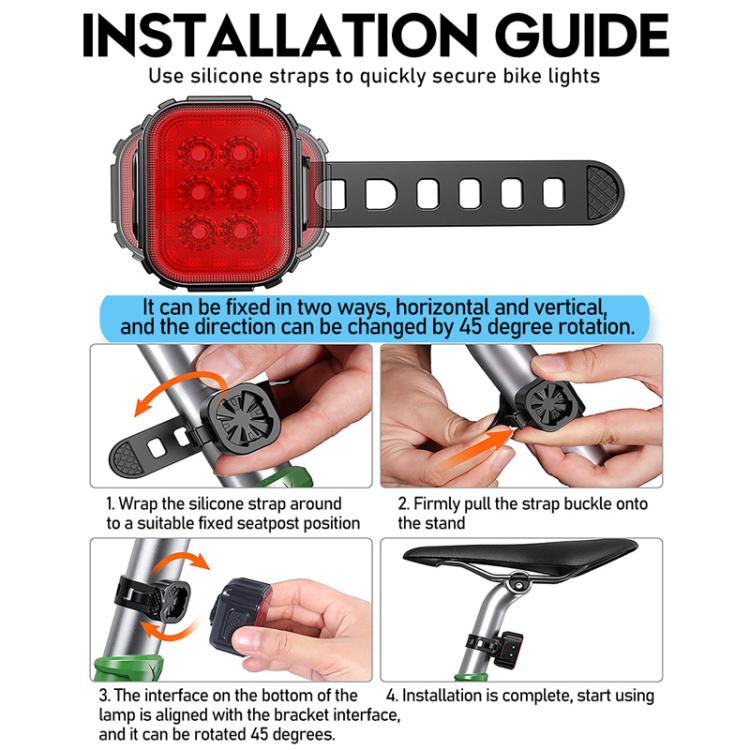 INSTALLATION GUIDE

Use silicone straps to quickly secure bike lights

It can be fixed in two ways, horizontal and vertical, and the direction can be changed by 45 degree rotation.

1. Wrap the silicone strap around to a suitable fixed seatpost position

2. Firmly pull the strap buckle onto the stand

3. The interface on the bottom of the lamp is aligned with the bracket interface, and it can be rotated 45 degrees.

4. Installation is complete, start using