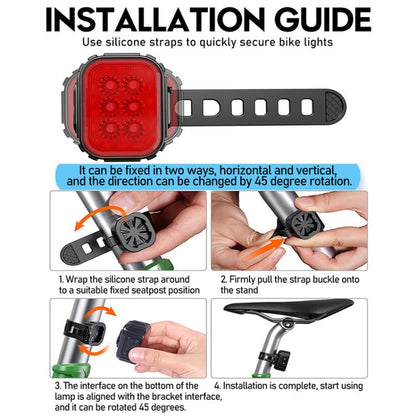 INSTALLATION GUIDE

Use silicone straps to quickly secure bike lights

It can be fixed in two ways, horizontal and vertical, and the direction can be changed by 45 degree rotation.

1. Wrap the silicone strap around to a suitable fixed seatpost position

2. Firmly pull the strap buckle onto the stand

3. The interface on the bottom of the lamp is aligned with the bracket interface, and it can be rotated 45 degrees.

4. Installation is complete, start using