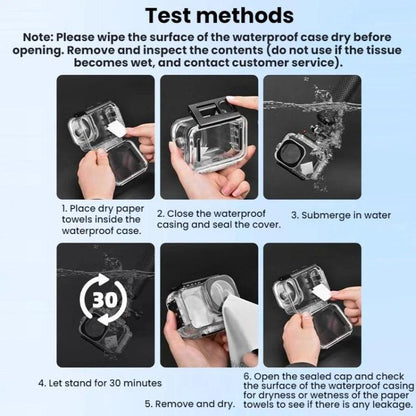 Test methods

Note: Please wipe the surface of the waterproof case dry before opening. Remove and inspect the contents (do not use if the tissue becomes wet, and contact customer service).

1. Place dry paper towels inside the waterproof case.

2. Close the waterproof casing and seal the cover.

3. Submerge in water

30

4. Let stand for 30 minutes

5. Remove and dry.

6. Open the sealed cap and check the surface of the waterproof casing for dryness or wetness of the paper towels to see if there is any leakage.