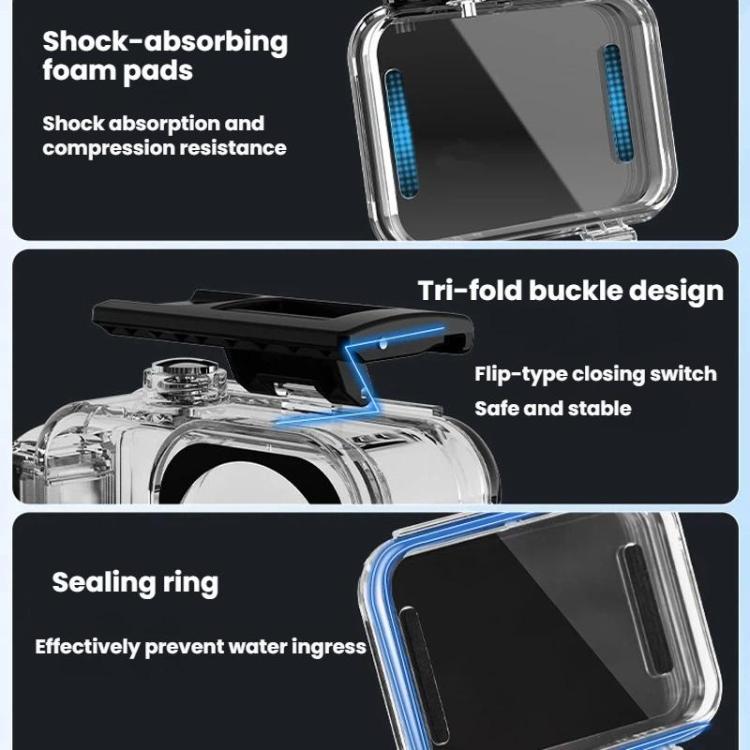 Shock-absorbing foam pads

Shock absorption and compression resistance

Tri-fold buckle design

Flip-type closing switch
Safe and stable

Sealing ring

Effectively prevent water ingress