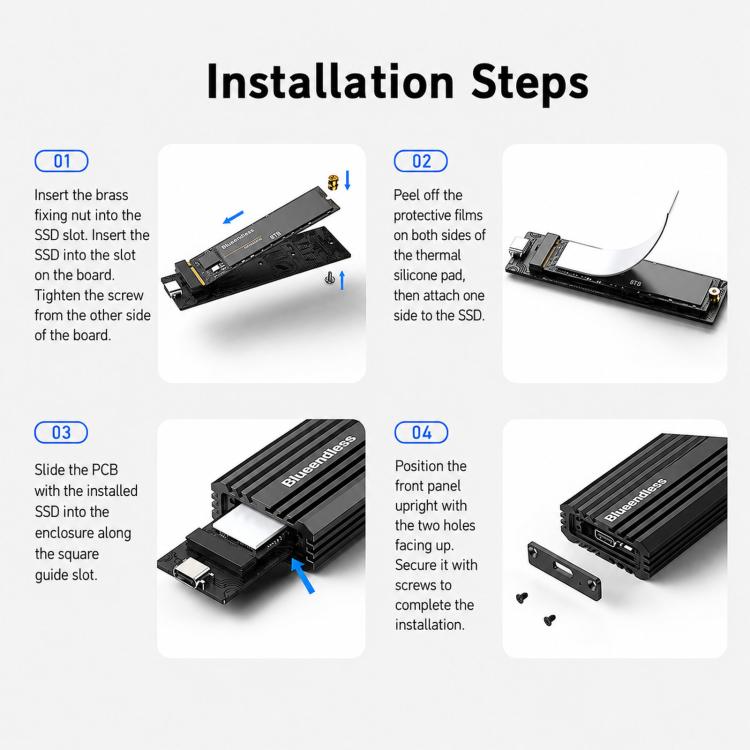 Installation Steps

01

Insert the brass fixing nut into the SSD slot. Insert the SSD into the slot on the board. Tighten the screw from the other side of the board.

Blueendless 8TB

02

Peel off the protective films on both sides of the thermal silicone pad, then attach one side to the SSD.

8TB

03

Slide the PCB with the installed SSD into the enclosure along the square guide slot.

Blueendless

04

Position the front panel upright with the two holes facing up. Secure it with screws to complete the installation.

Blueendless