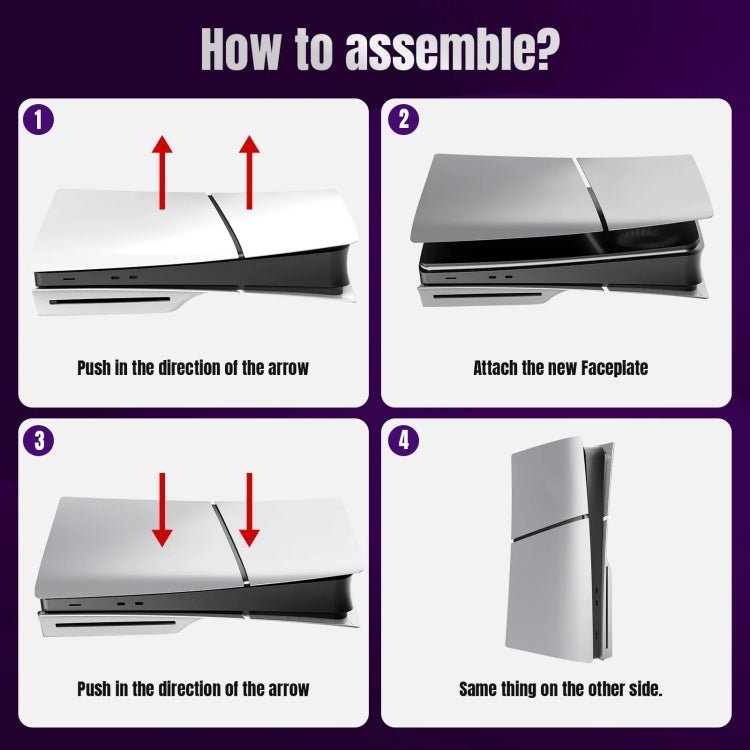 How to assemble?

1

Push in the direction of the arrow

2

Attach the new Faceplate

3

Push in the direction of the arrow

4

Same thing on the other side.