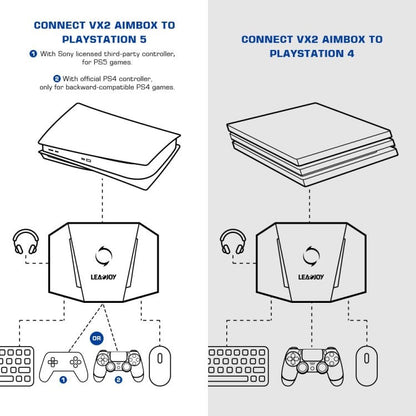 CONNECT VX2 AIMBOX TO PLAYSTATION 5

1 With Sony licensed third-party controller, for PS5 games.

2 With official PS4 controller, only for backward-compatible PS4 games.

LEADJOY

OR

1

2

CONNECT VX2 AIMBOX TO PLAYSTATION 4

LEADJOY