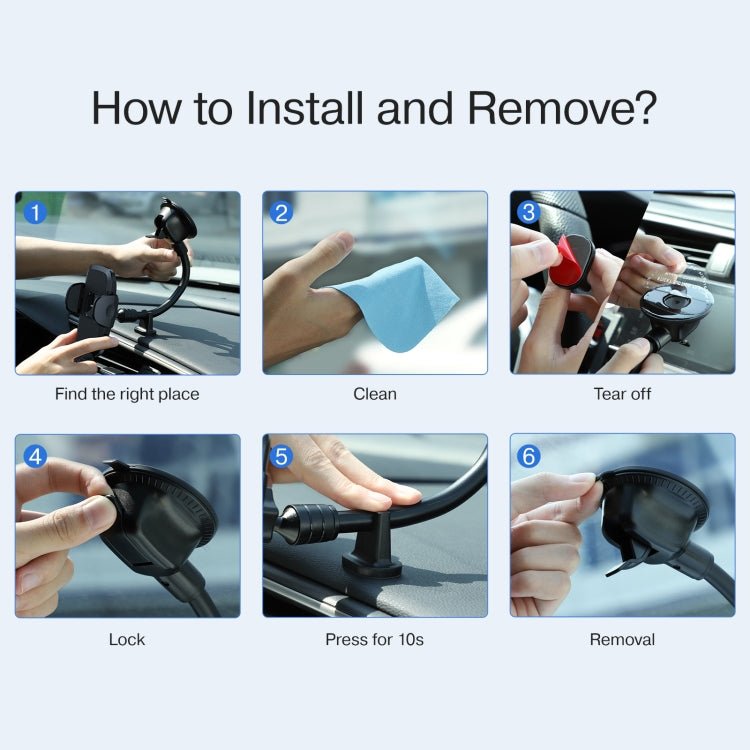 How to Install and Remove?

1
Find the right place

2
Clean

3
Tear off

4
Lock

5
Press for 10s

6
Removal